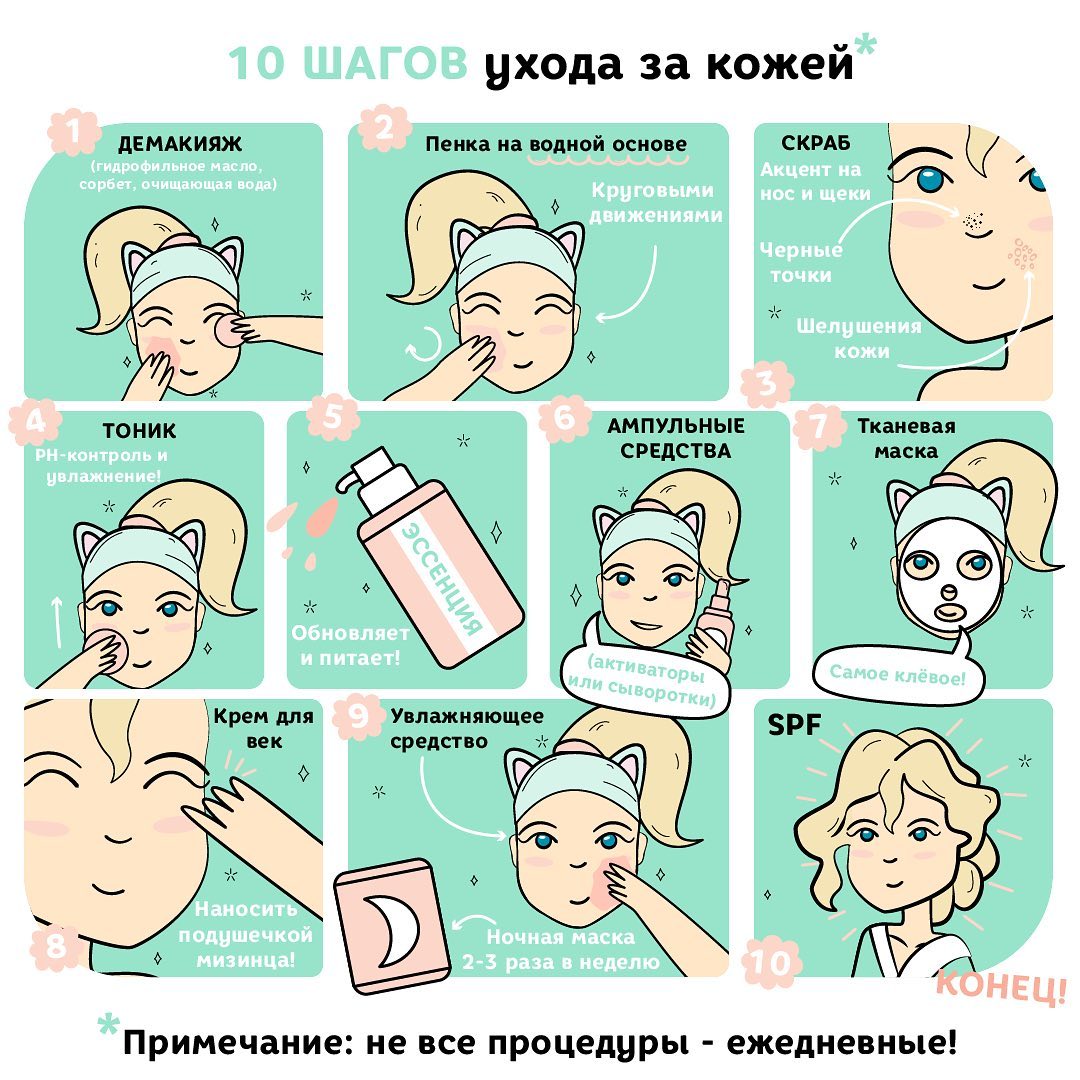 10 ШАГОВ ухода за кожей*

1 ДЕМАКИЯЖ (гидрофильное масло, сорбет, очищающая вода)

2 Пенка на водной основе

Круговыми движениями

СКРАБ

Акцент на нос и щеки

Черные точки

Шелушения кожи

3

4 ТОНИК

PH-контроль и увлажнение!

5

ЭССЕНЦИЯ

Обновляет и питает!

6 АМПУЛЬНЫЕ СРЕДСТВА

(активаторы или сыворотки)

7 Тканевая маска

Самое клёвое!

Крем для век

Наносить подушечкой мизинца!

8

9 Увлажняющее средство

Ночная маска 2-3 раза в неделю

SPF

10

КОНЕЦ!

*Примечание: не все процедуры - ежедневные!